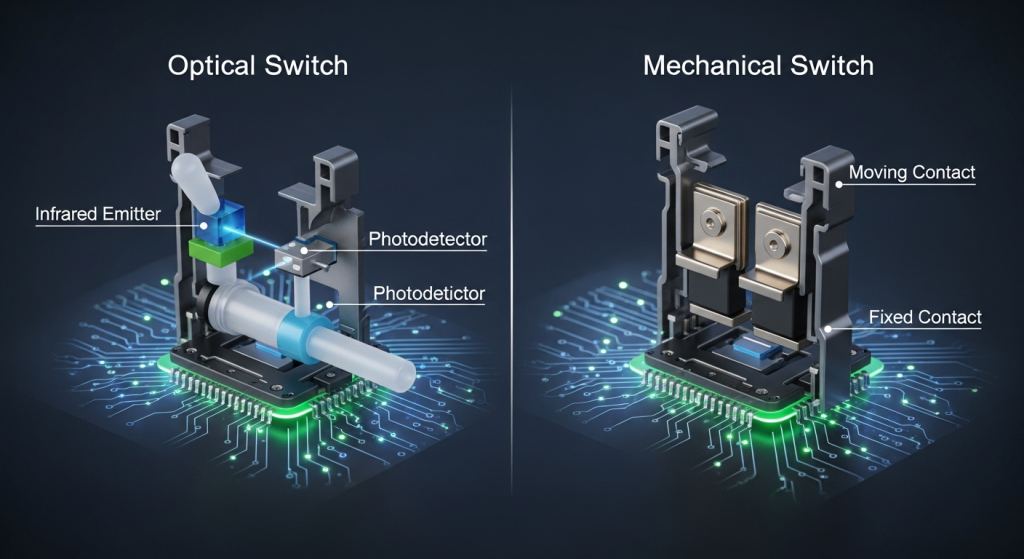 Optical Switch

Infrared Emitter

Photodetector

Photodetictor

Mechanical Switch

Moving Contact

Fixed Contact